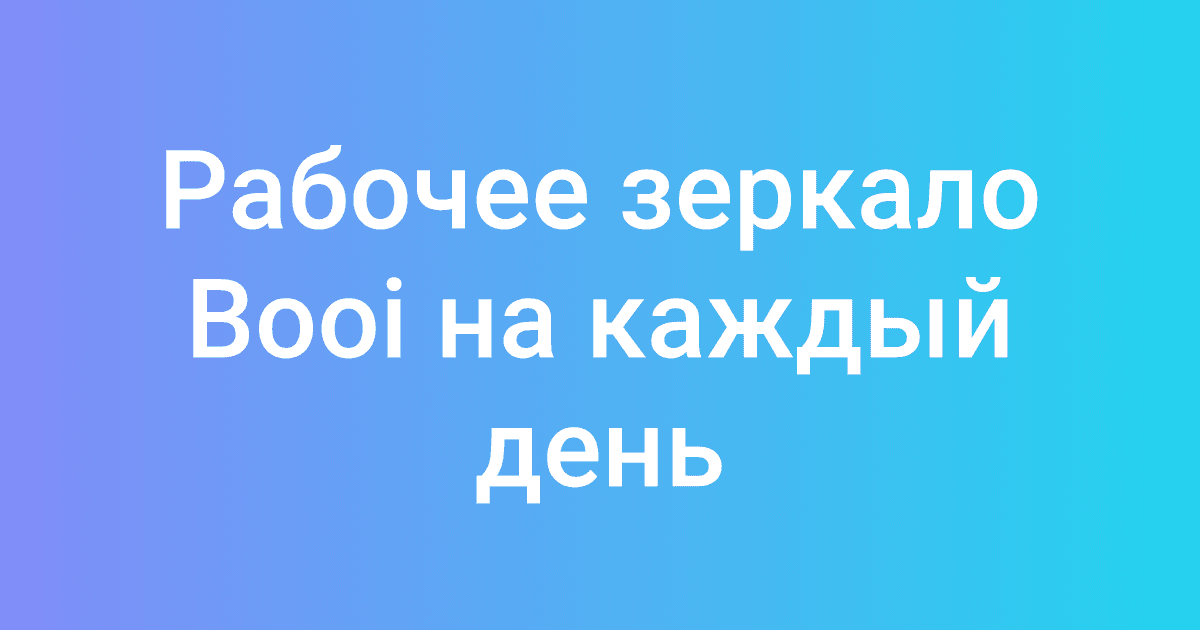 Рабочее зеркало Booi на каждый день