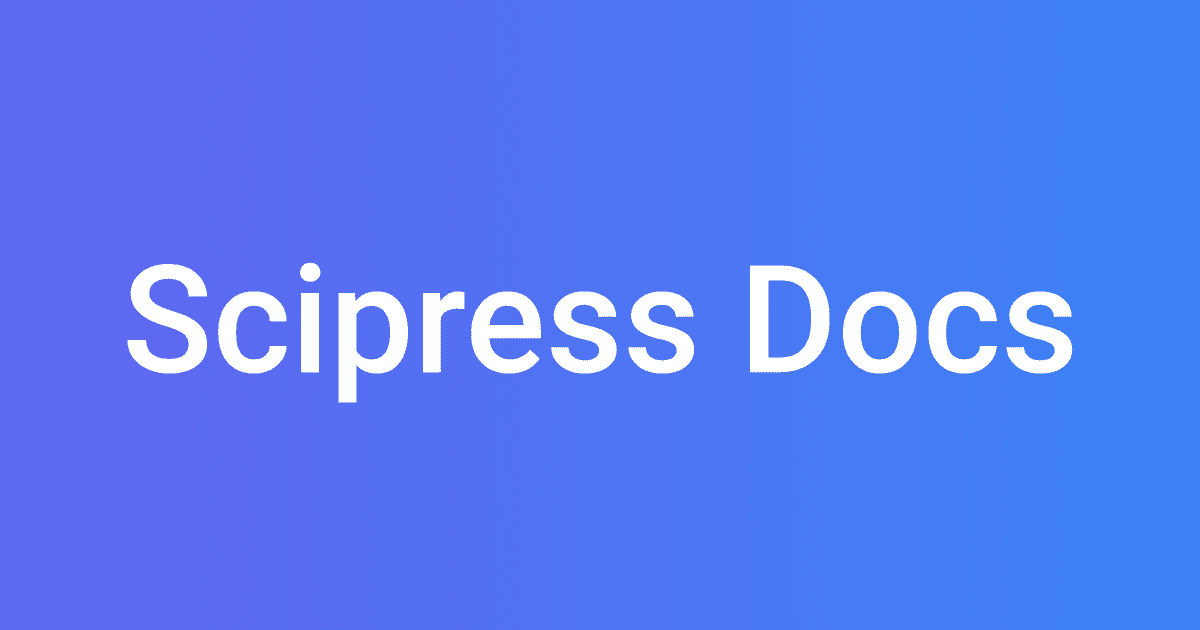 Scipress Docs